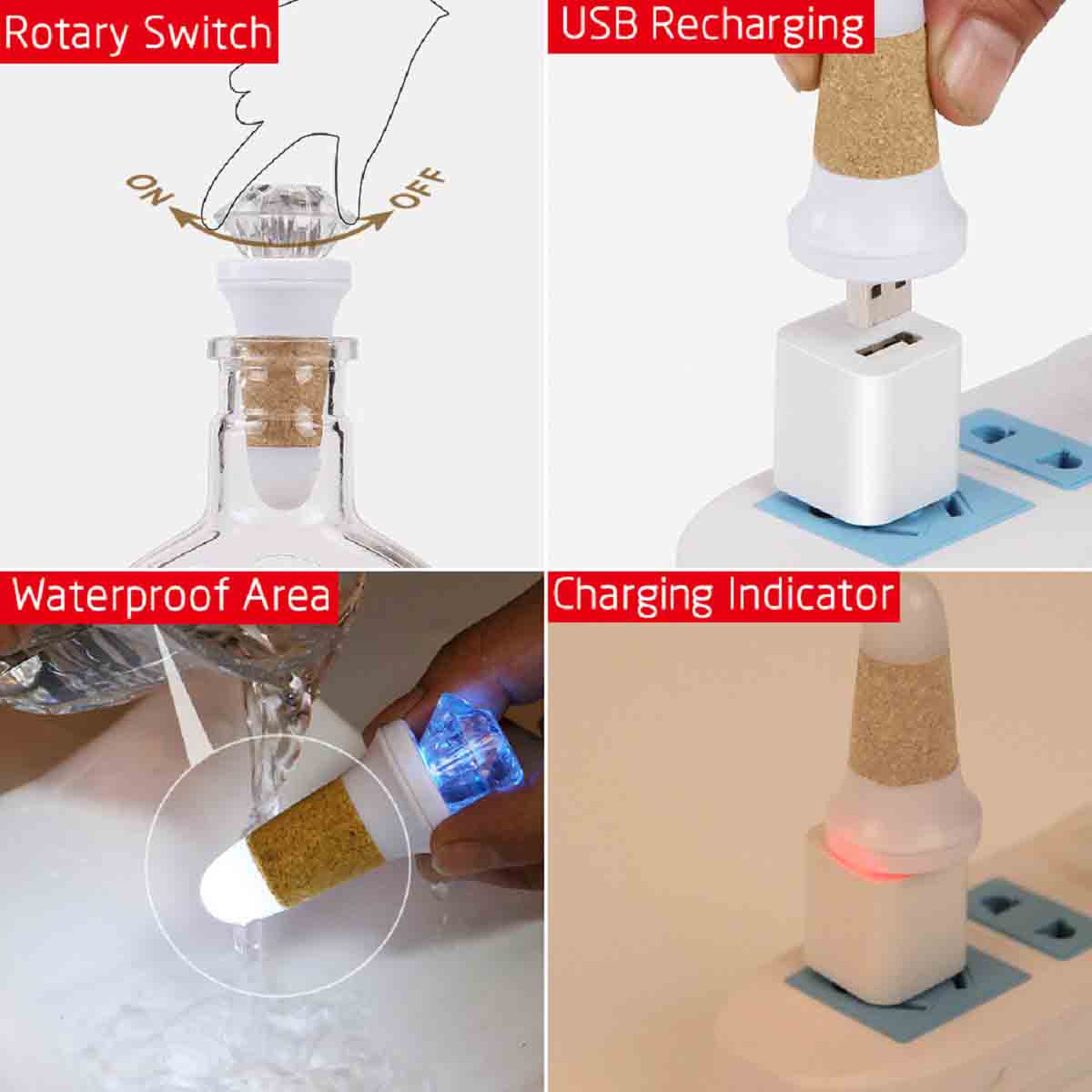 Rotary Switch

ON

OFF

USB Recharging

Waterproof Area

Charging Indicator